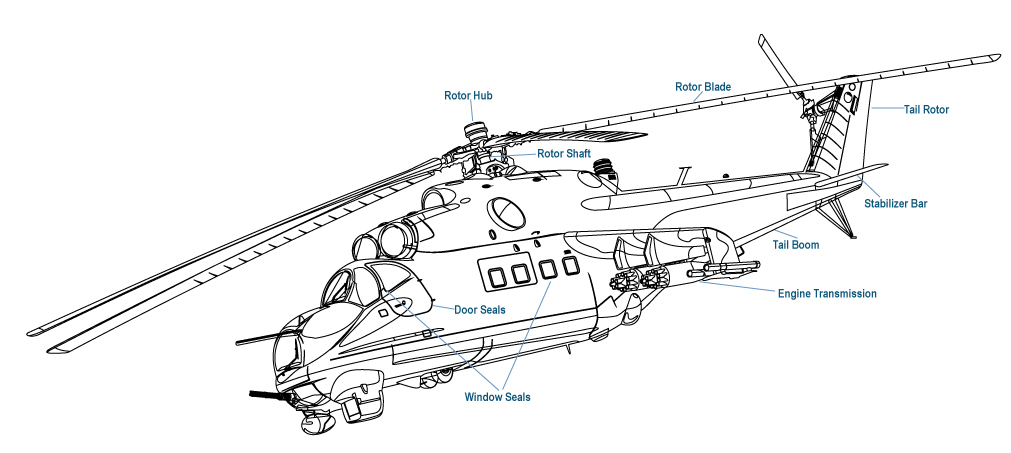 Rotor Hub
Rotor Blade
Tail Rotor
Rotor Shaft
Stabilizer Bar
Tail Boom
Engine Transmission
Door Seals
Window Seals